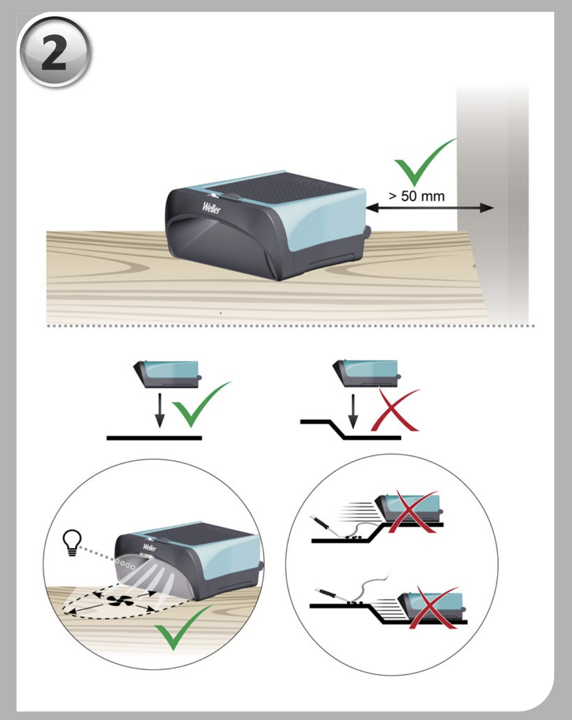 2

Weller

> 50 mm

Weller